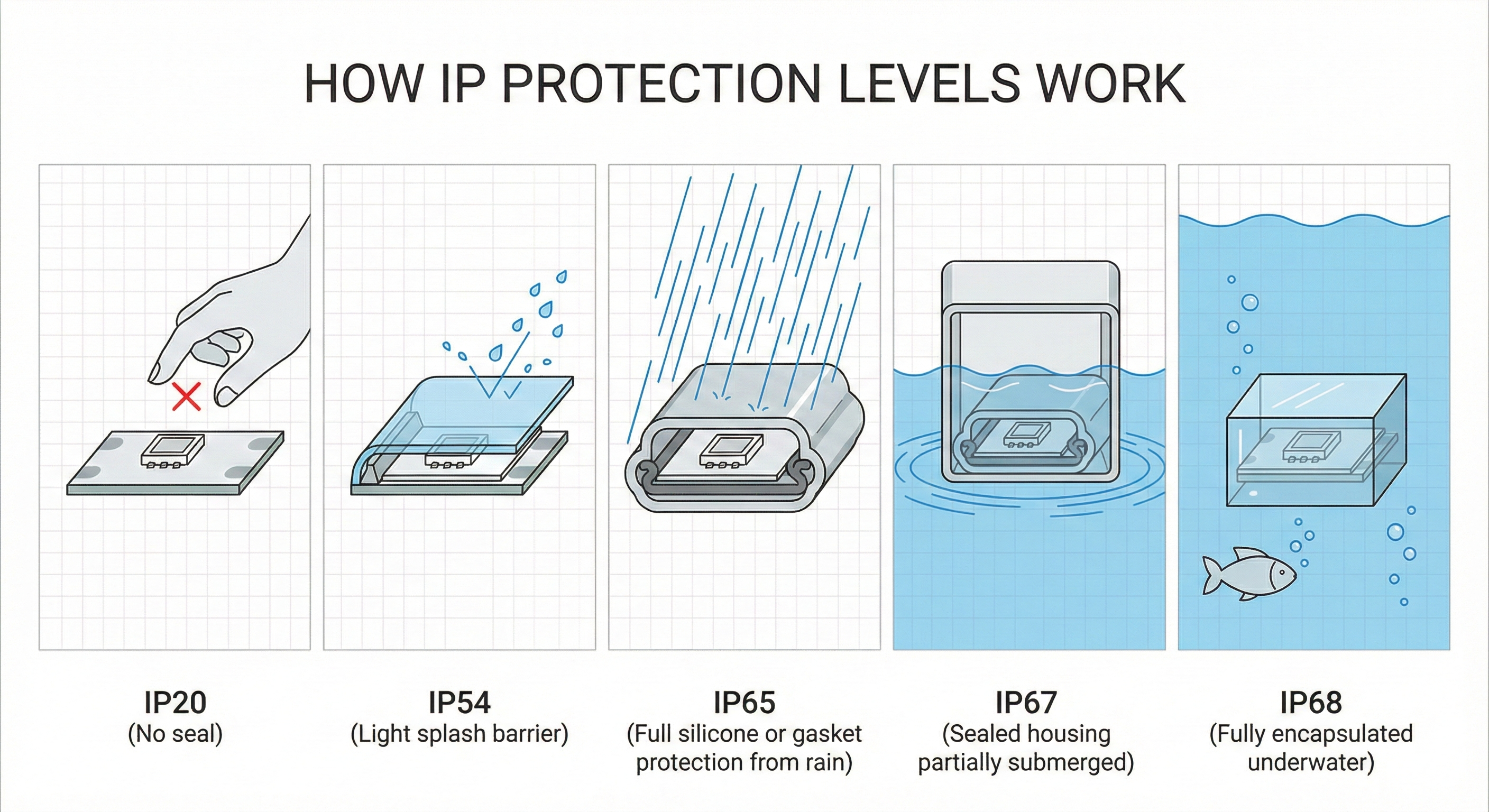 HOW IP PROTECTION LEVELS WORK

IP20
(No seal)

IP54
(Light splash barrier)

IP65
(Full silicone or gasket protection from rain)

IP67
(Sealed housing partially submerged)

IP68
(Fully encapsulated underwater)